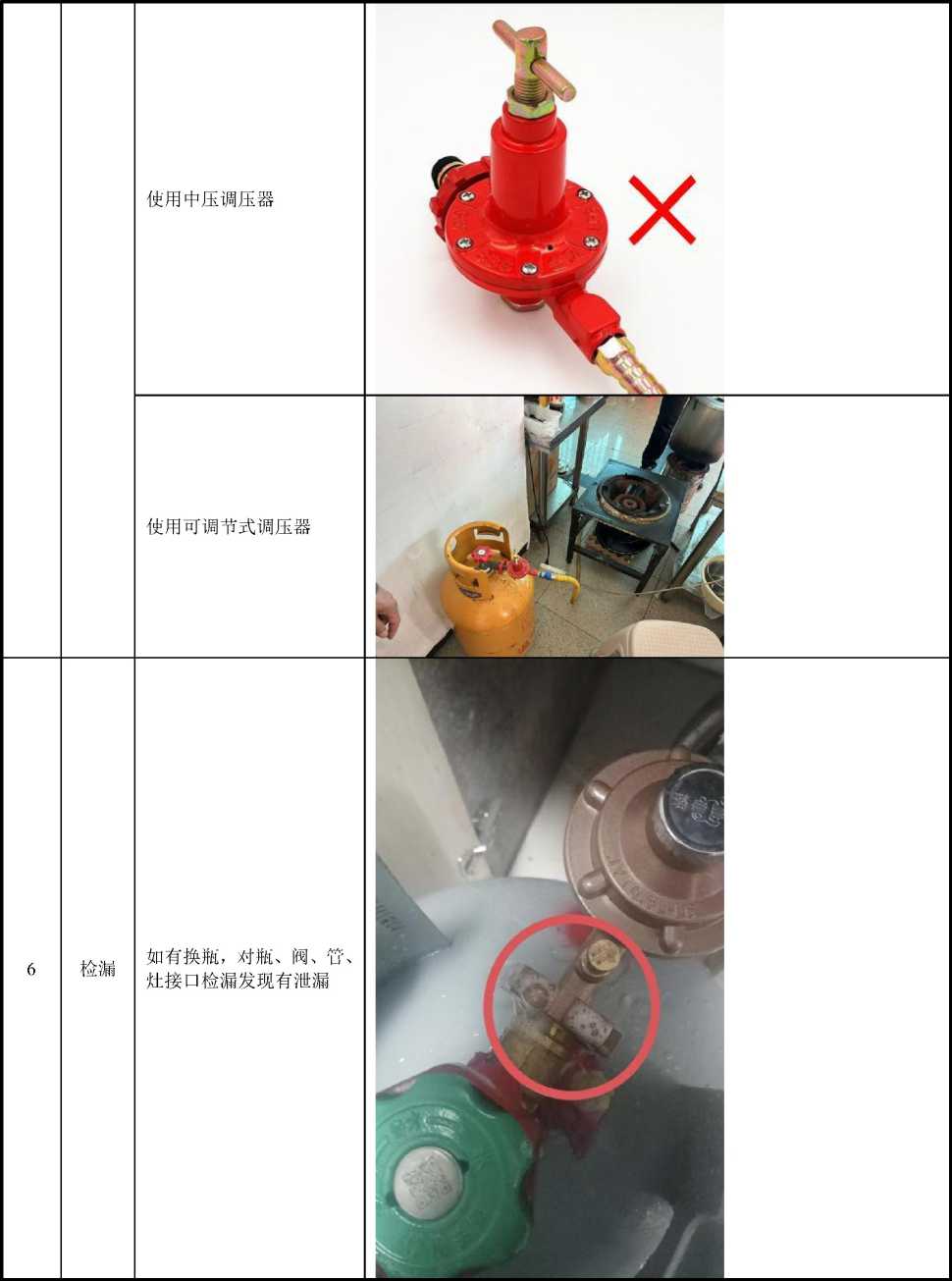 |  |  |  |  |
|---|---|---|---|
|  |  | 使用中压调压器 |  |
|  |  | 使用可调节式调压器 |  |
| 6 | 检漏 | 如有换瓶，对瓶、阀、管、灶接口检漏发现有泄漏 |  |