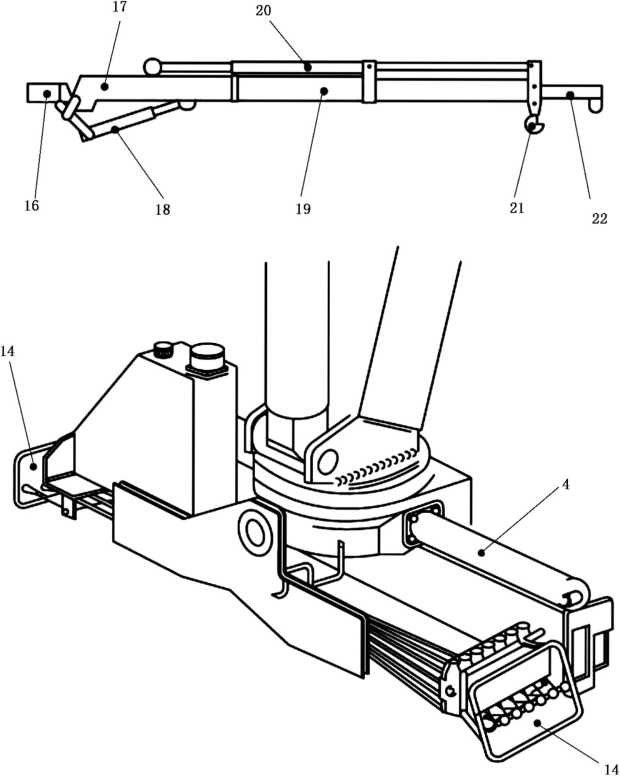 17
20
16
18
19
21
22
14
4
14