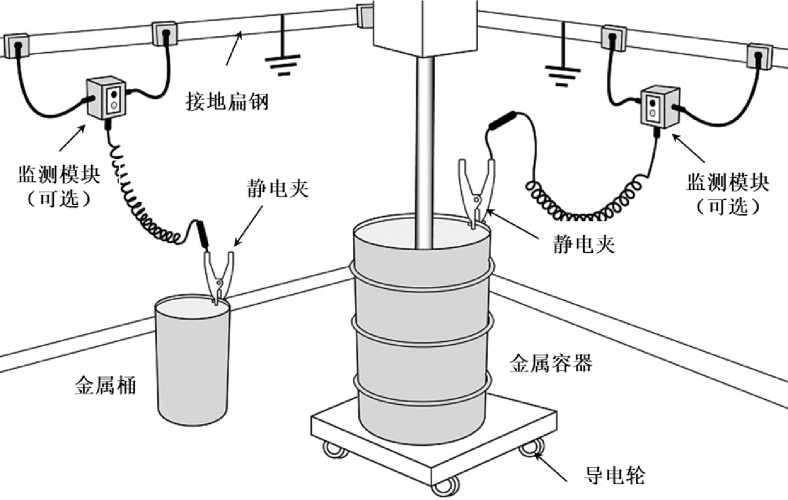 接地扁钢

监测模块
（可选）

静电夹

监测模块
（可选）

静电夹

金属桶

金属容器

导电轮