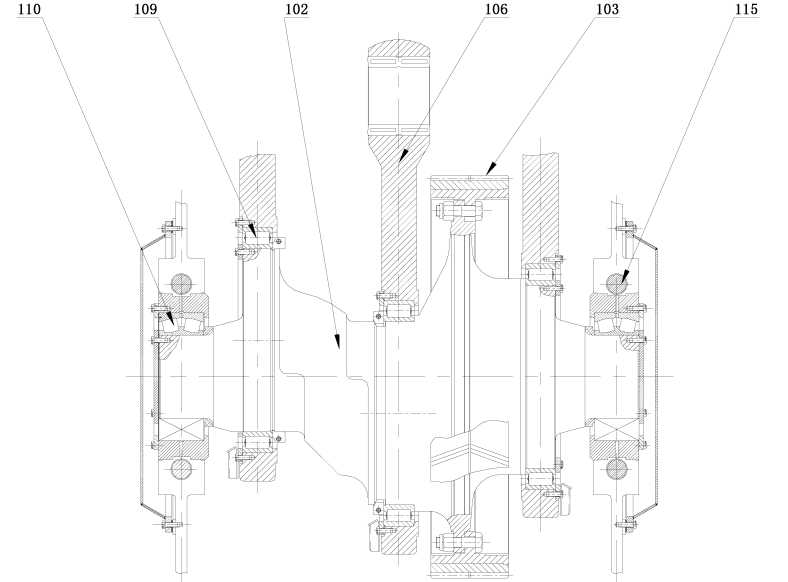 110 109 102 106 103 115