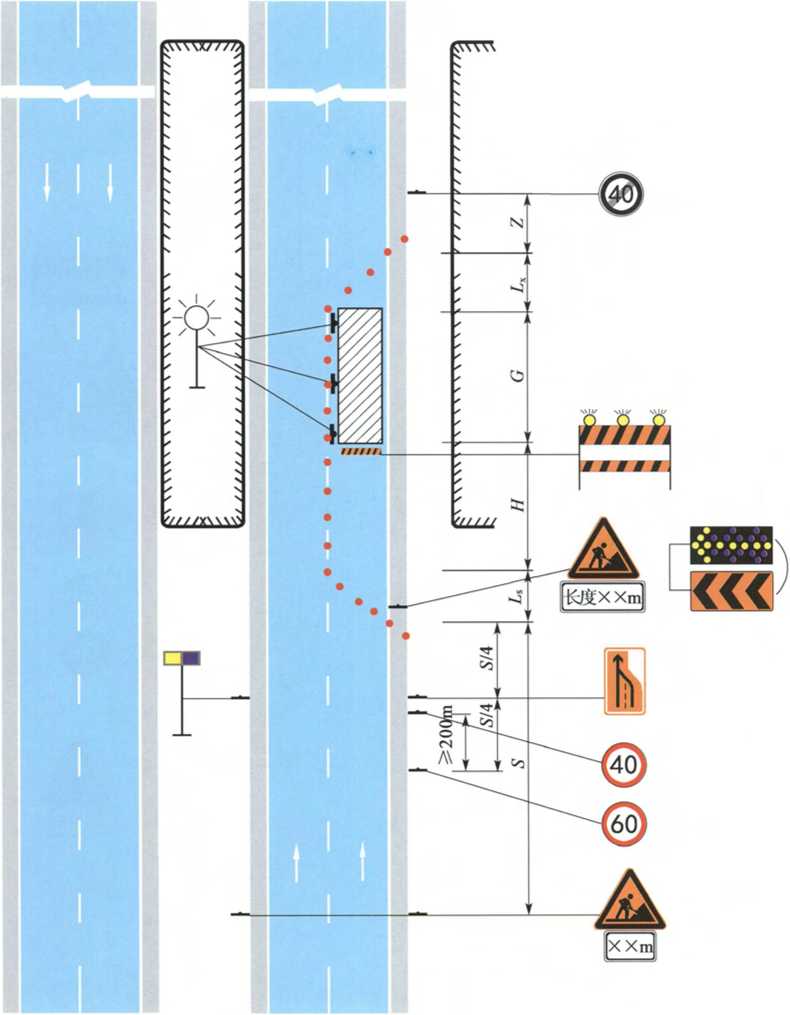 40

$Z$

$L_x$

$G$

$H$

$L_s$

长度××m

$S/4$

$S/4$

$\geq 200$m

$S$

40

60

××m