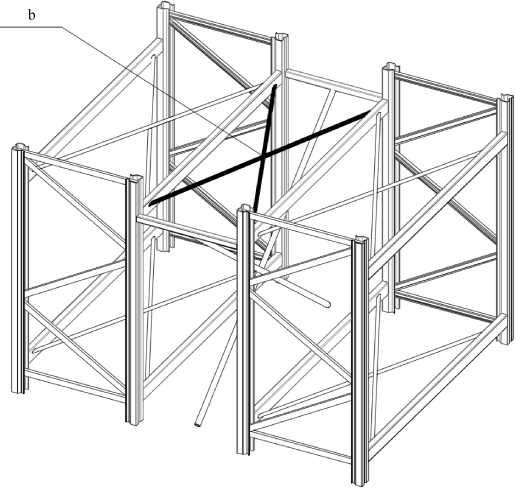 b