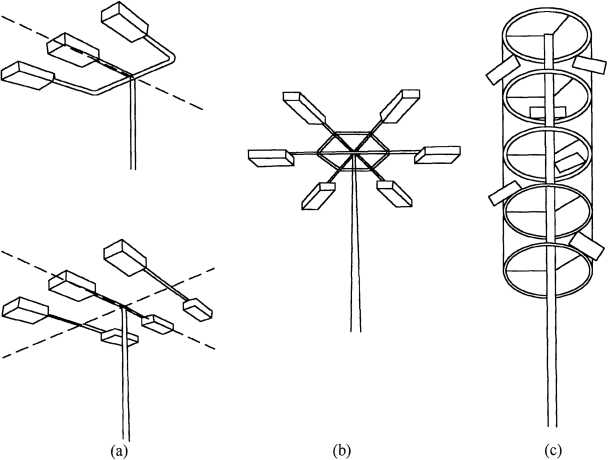 (a)

(b)

(c)