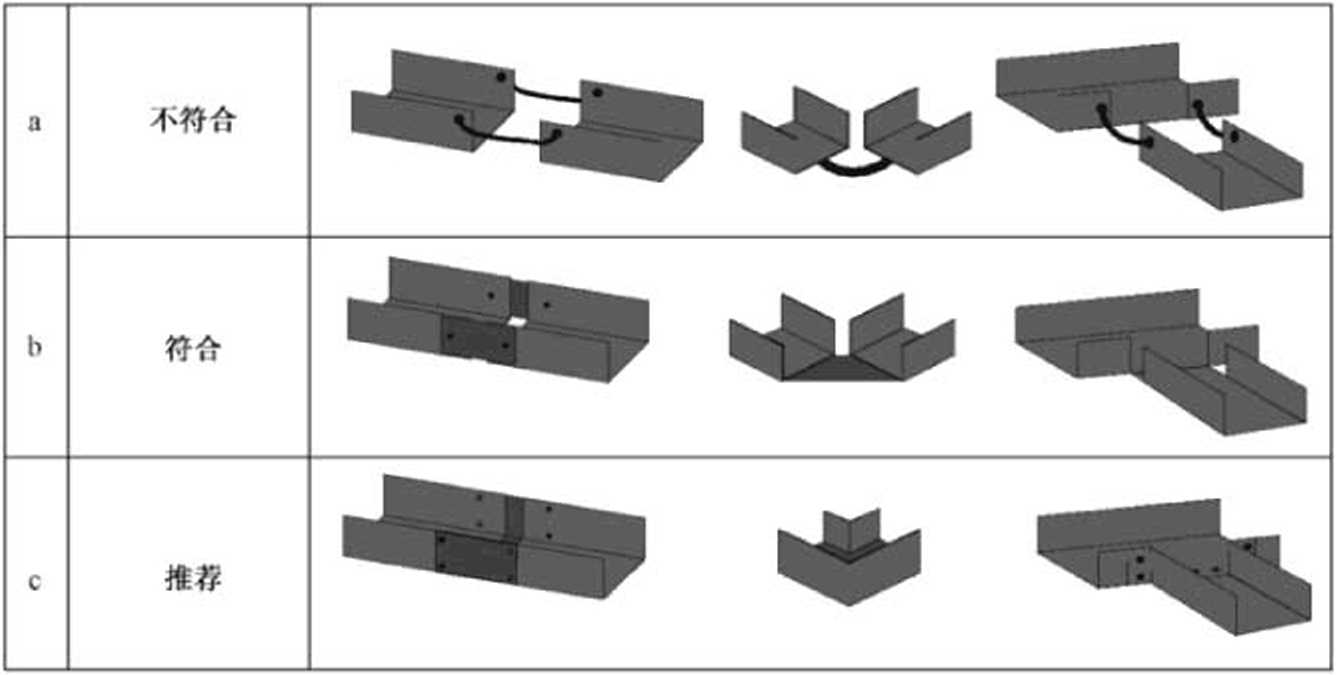 | a | 不符合 |  |
|---|---|---|
| b | 符合 |  |
| c | 推荐 |  |